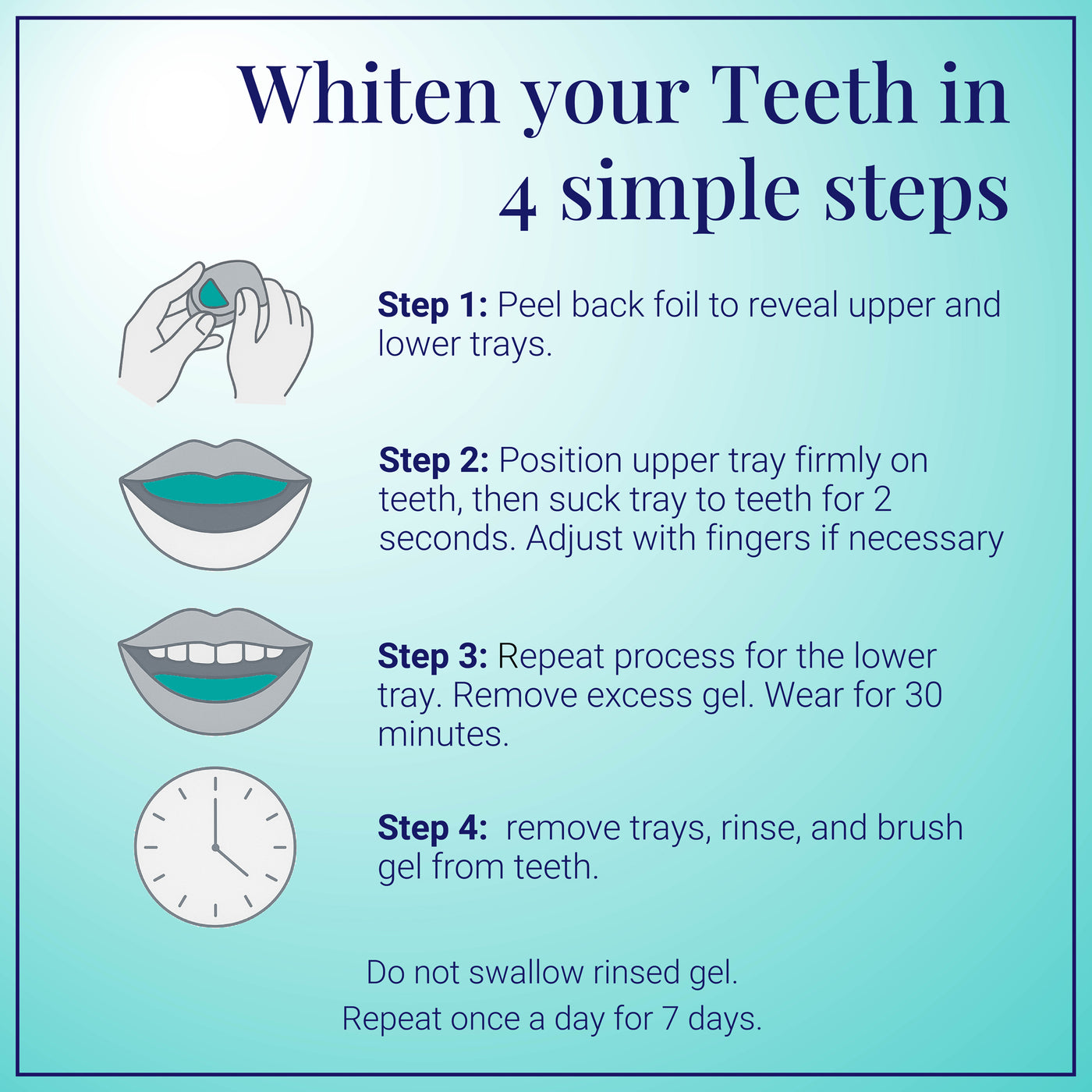 Whiten your Teeth in 4 simple steps

Step 1: Peel back foil to reveal upper and lower trays.

Step 2: Position upper tray firmly on teeth, then suck tray to teeth for 2 seconds. Adjust with fingers if necessary

Step 3: Repeat process for the lower tray. Remove excess gel. Wear for 30 minutes.

Step 4: remove trays, rinse, and brush gel from teeth.

Do not swallow rinsed gel.
Repeat once a day for 7 days.